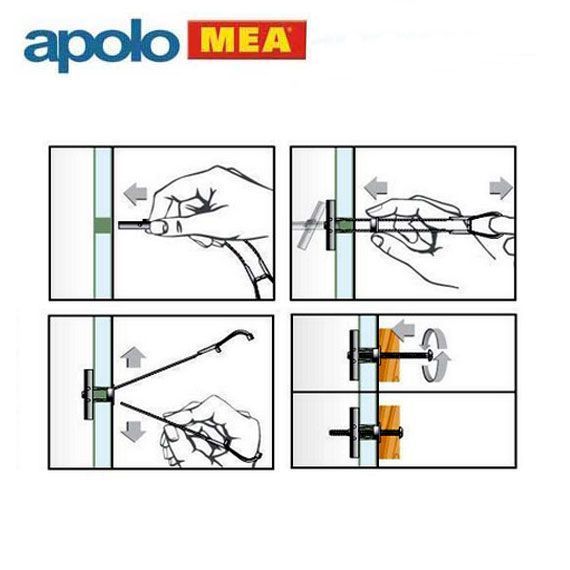 apolo MEA